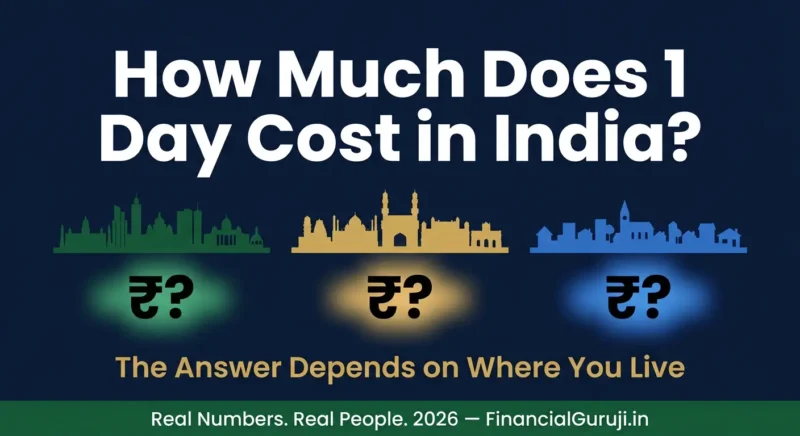 How Much Does 1 Day Cost in India?

₹?

₹?

₹?

The Answer Depends on Where You Live

Real Numbers. Real People. 2026 — FinancialGuruji.in